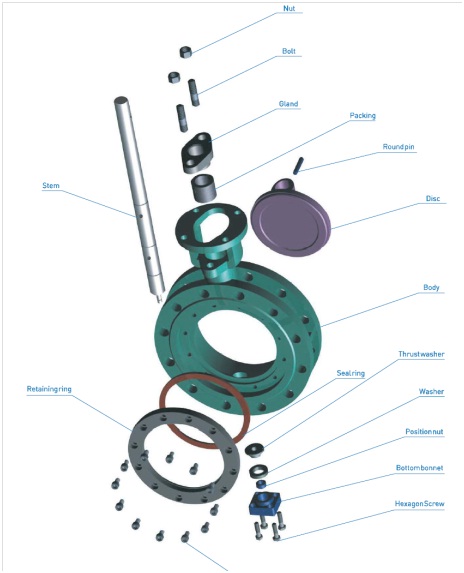 Nut

Bolt

Gland

Packing

Round pin

Stem

Disc

Body

Thrust washer

Seal ring

Retaining ring

Washer

Position nut

Bottom bonnet

Hexagon Screw